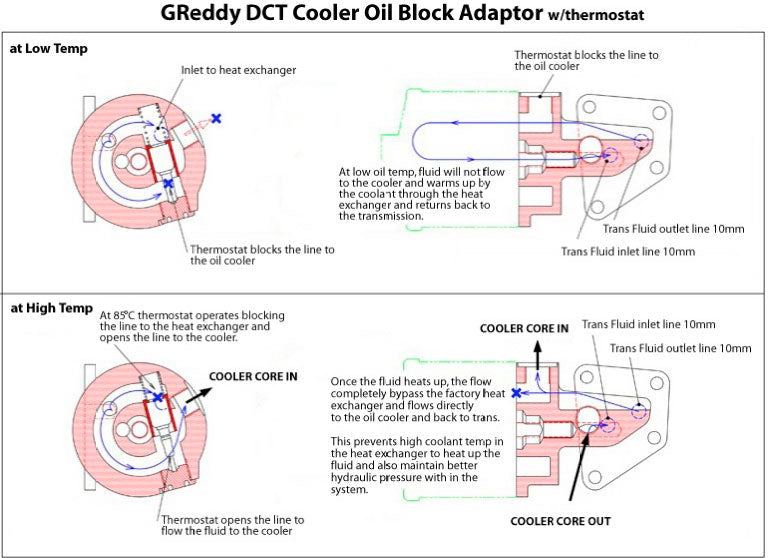 GReddy DCT Cooler Oil Block Adaptor w/thermostat

at Low Temp

Inlet to heat exchanger

Thermostat blocks the line to the oil cooler

Thermostat blocks the line to the oil cooler

At low oil temp, fluid will not flow to the cooler and warms up by the coolant through the heat exchanger and returns back to the transmission.

Trans Fluid outlet line 10mm

Trans Fluid inlet line 10mm

at High Temp

At 85°C thermostat operates blocking the line to the heat exchanger and opens the line to the cooler.

COOLER CORE IN

Thermostat opens the line to flow the fluid to the cooler

COOLER CORE IN

Trans Fluid inlet line 10mm

Trans Fluid outlet line 10mm

Once the fluid heats up, the flow completely bypass the factory heat exchanger and flows directly to the oil cooler and back to trans.

This prevents high coolant temp in the heat exchanger to heat up the fluid and also maintain better hydraulic pressure with in the system.

COOLER CORE OUT